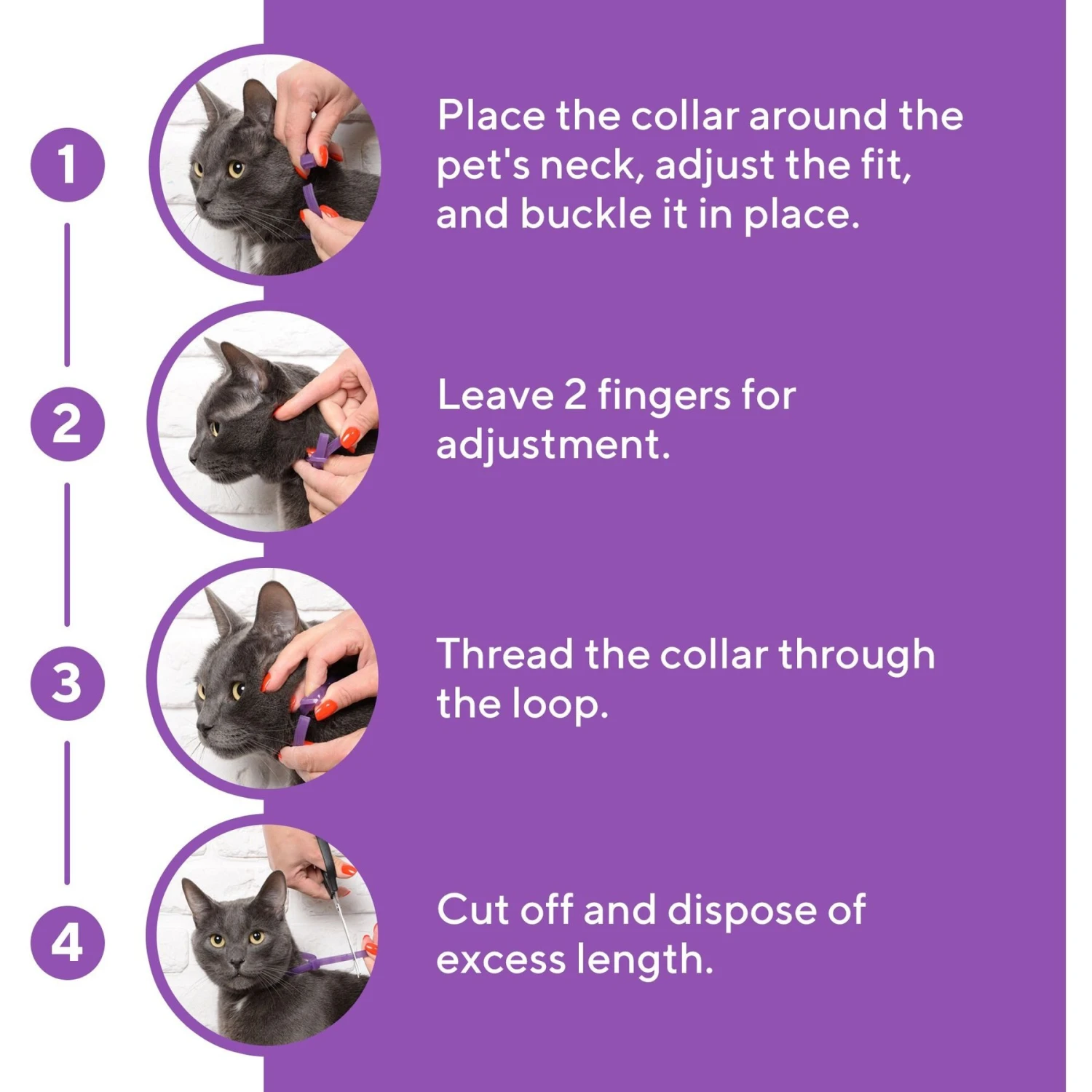 1

Place the collar around the pet's neck, adjust the fit, and buckle it in place.

2

Leave 2 fingers for adjustment.

3

Thread the collar through the loop.

4

Cut off and dispose of excess length.