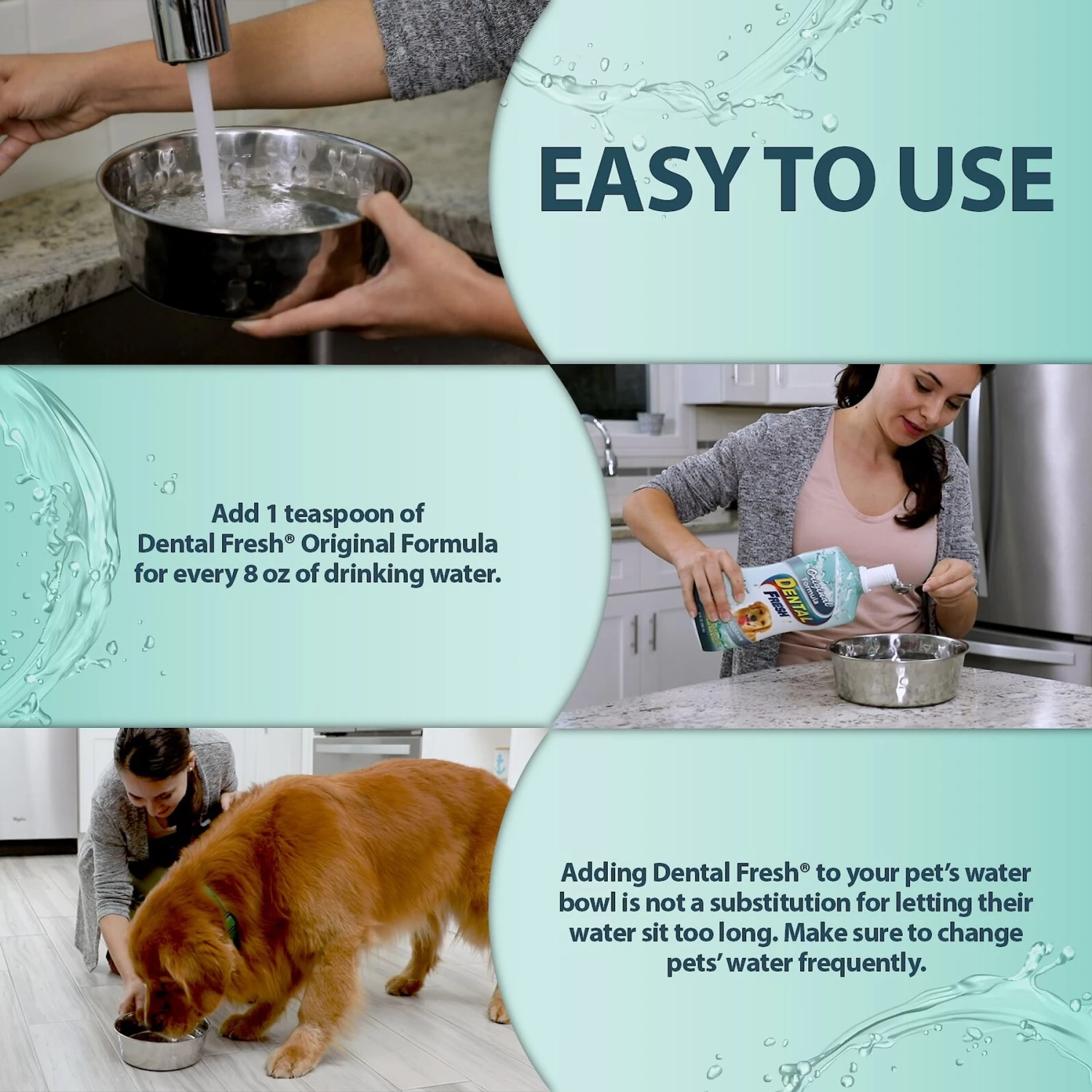 EASY TO USE

Add 1 teaspoon of Dental Fresh® Original Formula for every 8 oz of drinking water.

Original Formula
DENTAL FRESH

Adding Dental Fresh® to your pet's water bowl is not a substitution for letting their water sit too long. Make sure to change pets' water frequently.