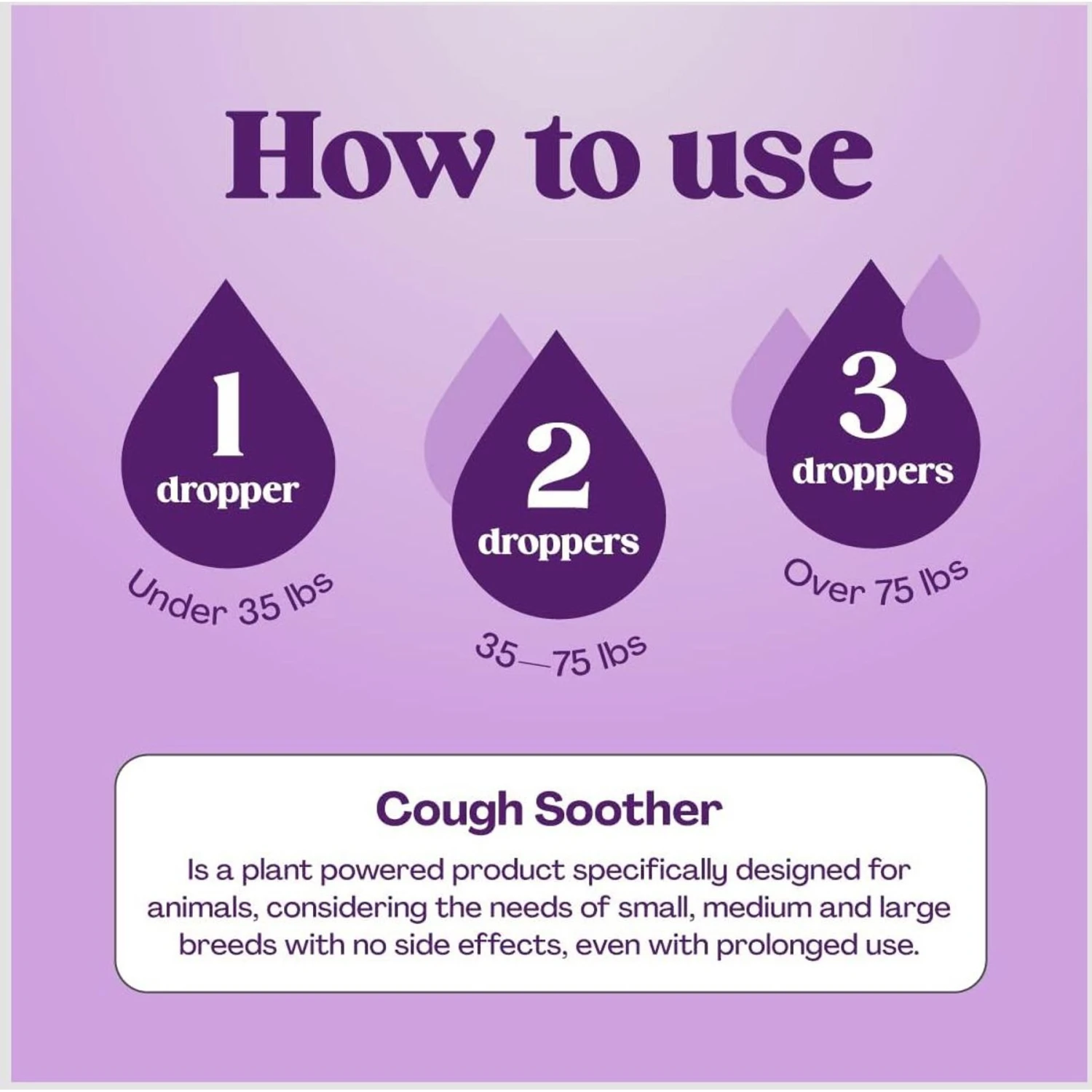 How to use

1 dropper

Under 35 lbs

2 droppers

35—75 lbs

3 droppers

Over 75 lbs

Cough Soother

Is a plant powered product specifically designed for animals, considering the needs of small, medium and large breeds with no side effects, even with prolonged use.