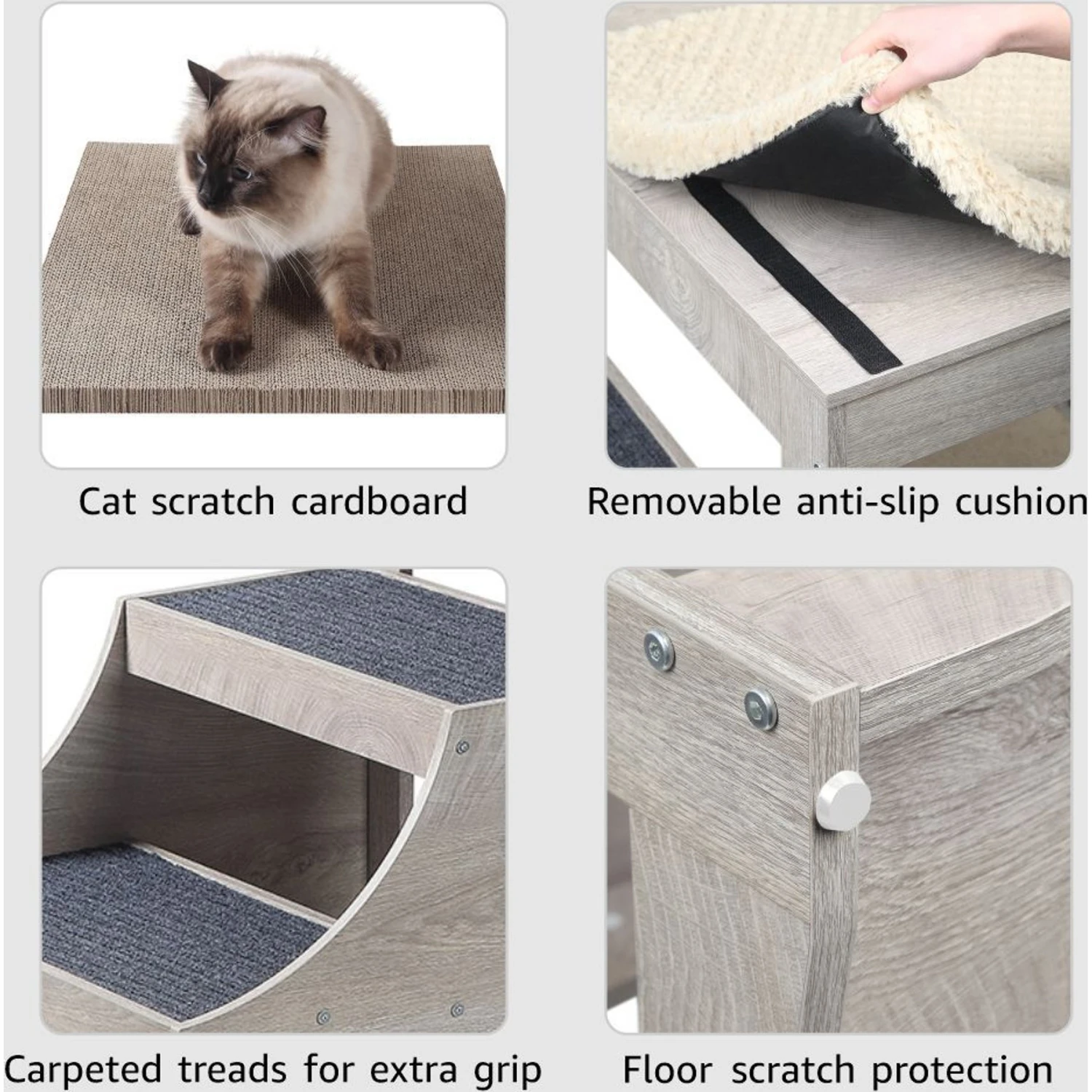 Cat scratch cardboard

Removable anti-slip cushion

Carpeted treads for extra grip

Floor scratch protection