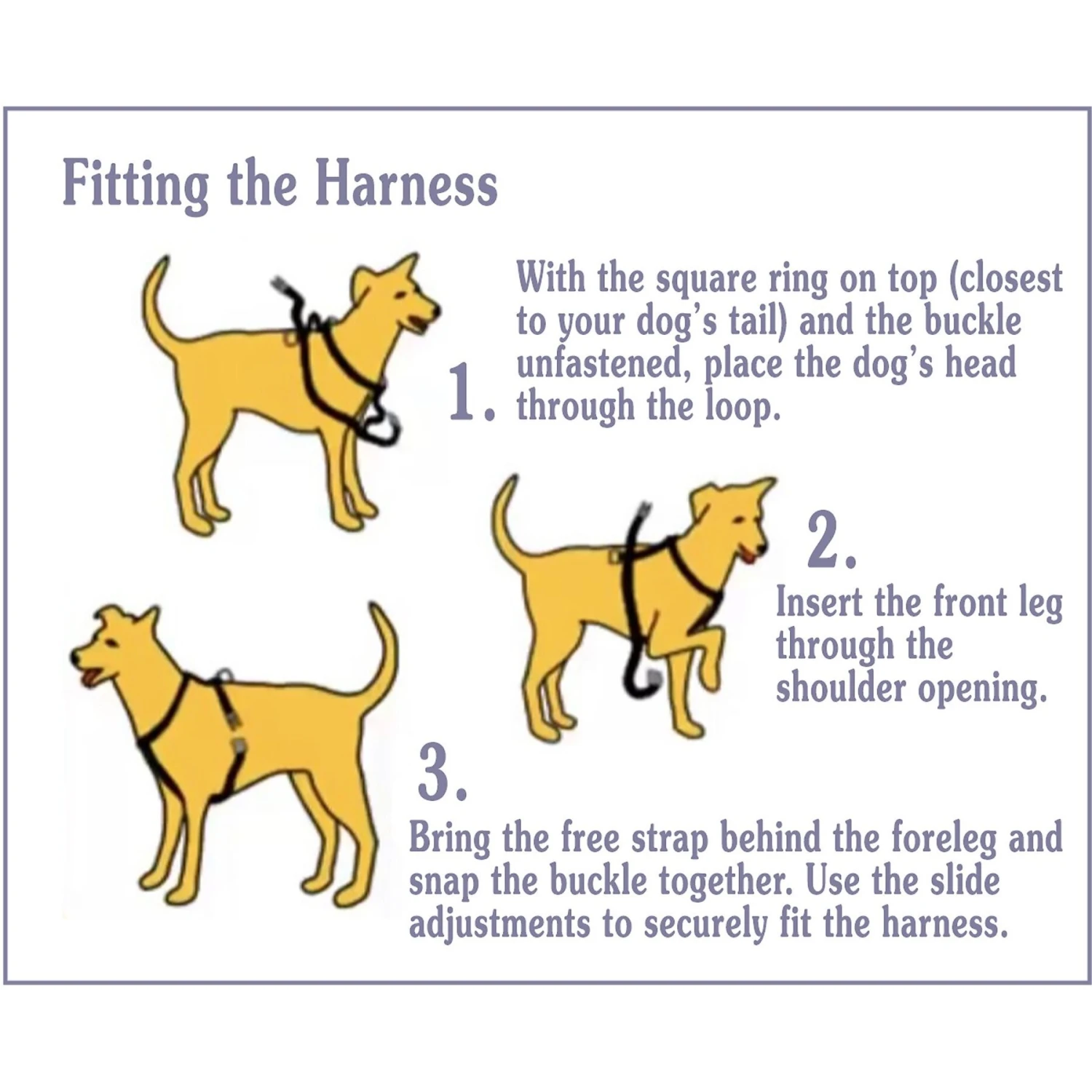 Fitting the Harness

1. With the square ring on top (closest to your dog's tail) and the buckle unfastened, place the dog's head through the loop.

2. Insert the front leg through the shoulder opening.

3. Bring the free strap behind the foreleg and snap the buckle together. Use the slide adjustments to securely fit the harness.