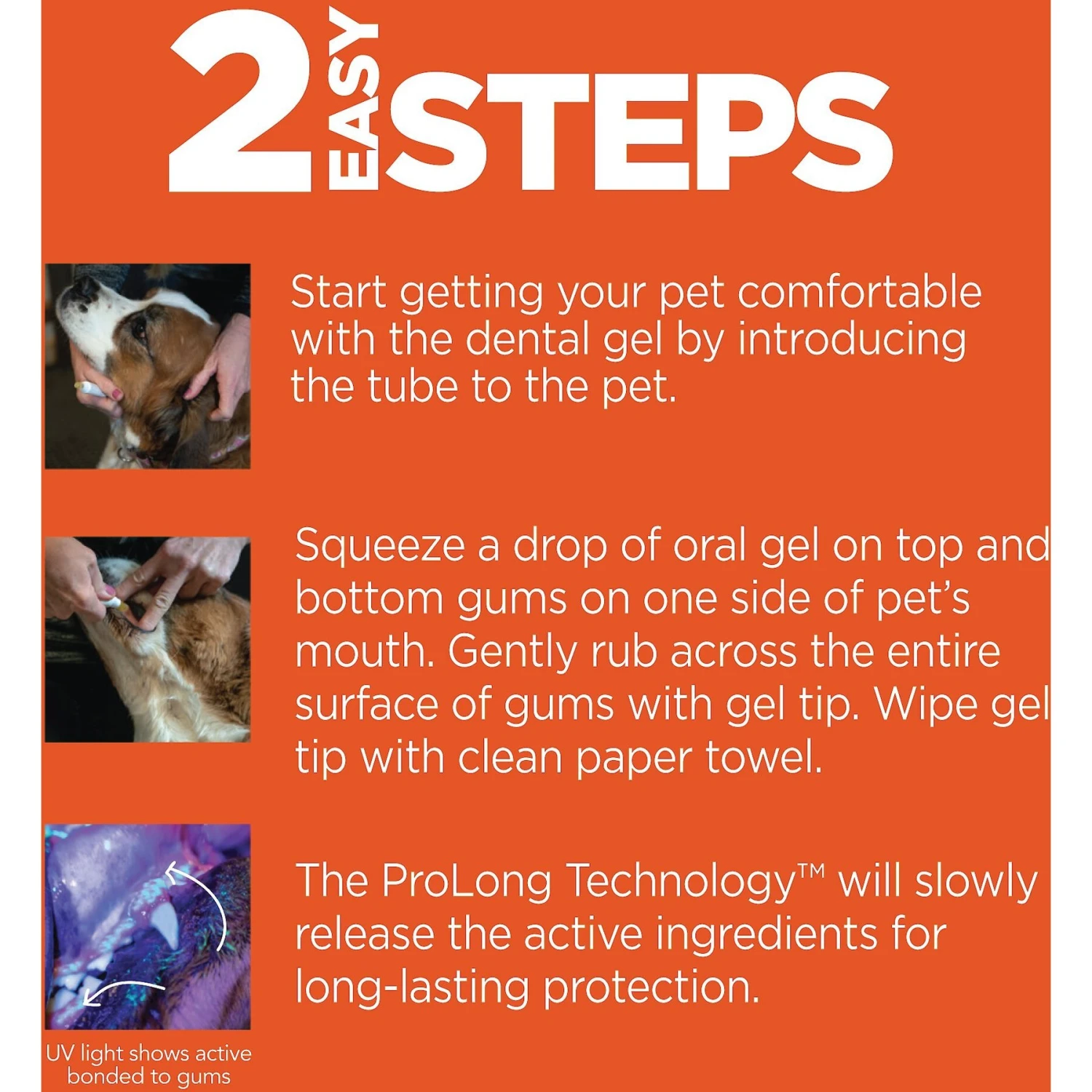 2 EASY STEPS

Start getting your pet comfortable with the dental gel by introducing the tube to the pet.

Squeeze a drop of oral gel on top and bottom gums on one side of pet's mouth. Gently rub across the entire surface of gums with gel tip. Wipe gel tip with clean paper towel.

The ProLong Technology™ will slowly release the active ingredients for long-lasting protection.

UV light shows active bonded to gums