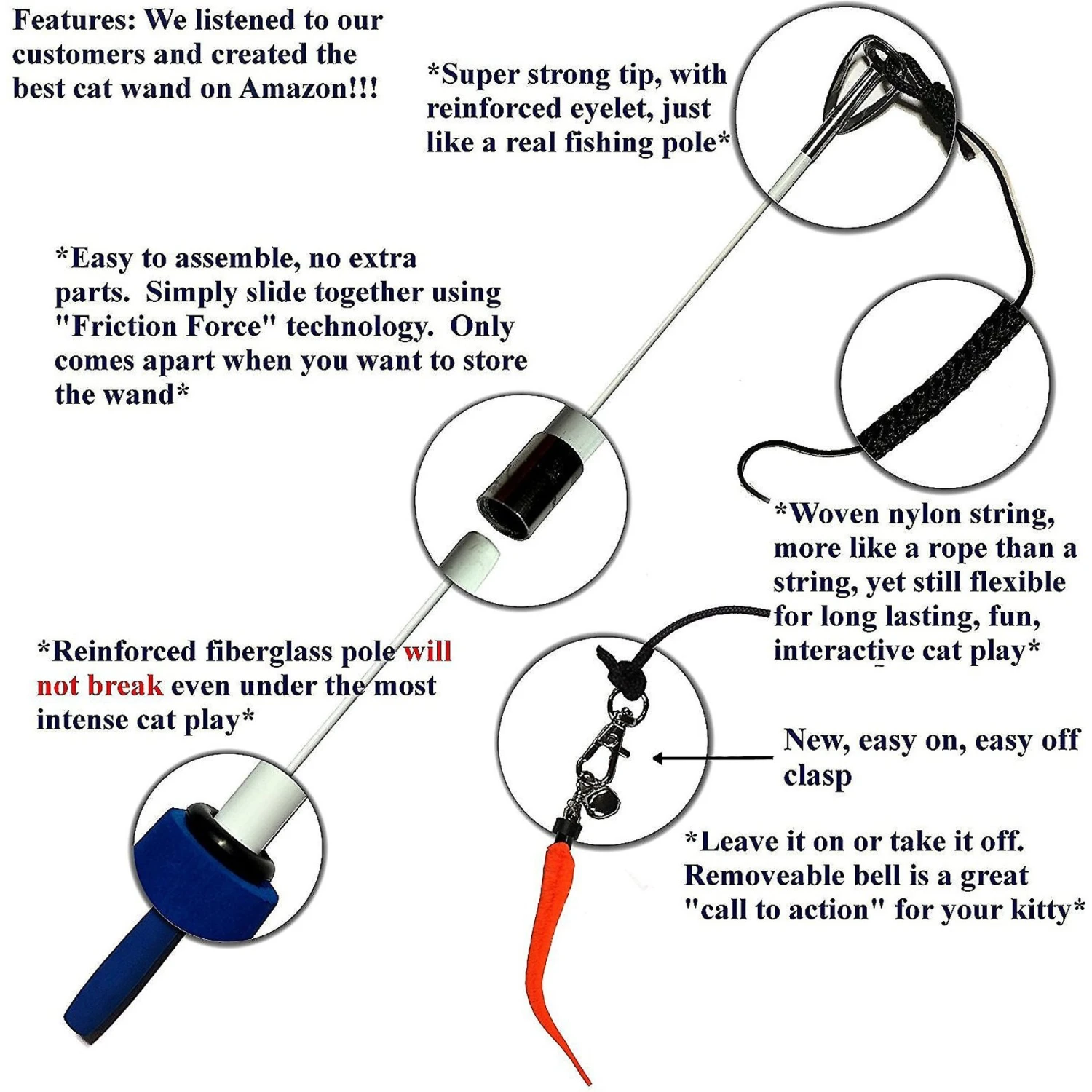 Features: We listened to our customers and created the best cat wand on Amazon!!!

*Super strong tip, with reinforced eyelet, just like a real fishing pole*

*Easy to assemble, no extra parts. Simply slide together using "Friction Force" technology. Only comes apart when you want to store the wand*

*Woven nylon string, more like a rope than a string, yet still flexible for long lasting, fun, interactive cat play*

*Reinforced fiberglass pole will not break even under the most intense cat play*

New, easy on, easy off clasp

*Leave it on or take it off. Removeable bell is a great "call to action" for your kitty*